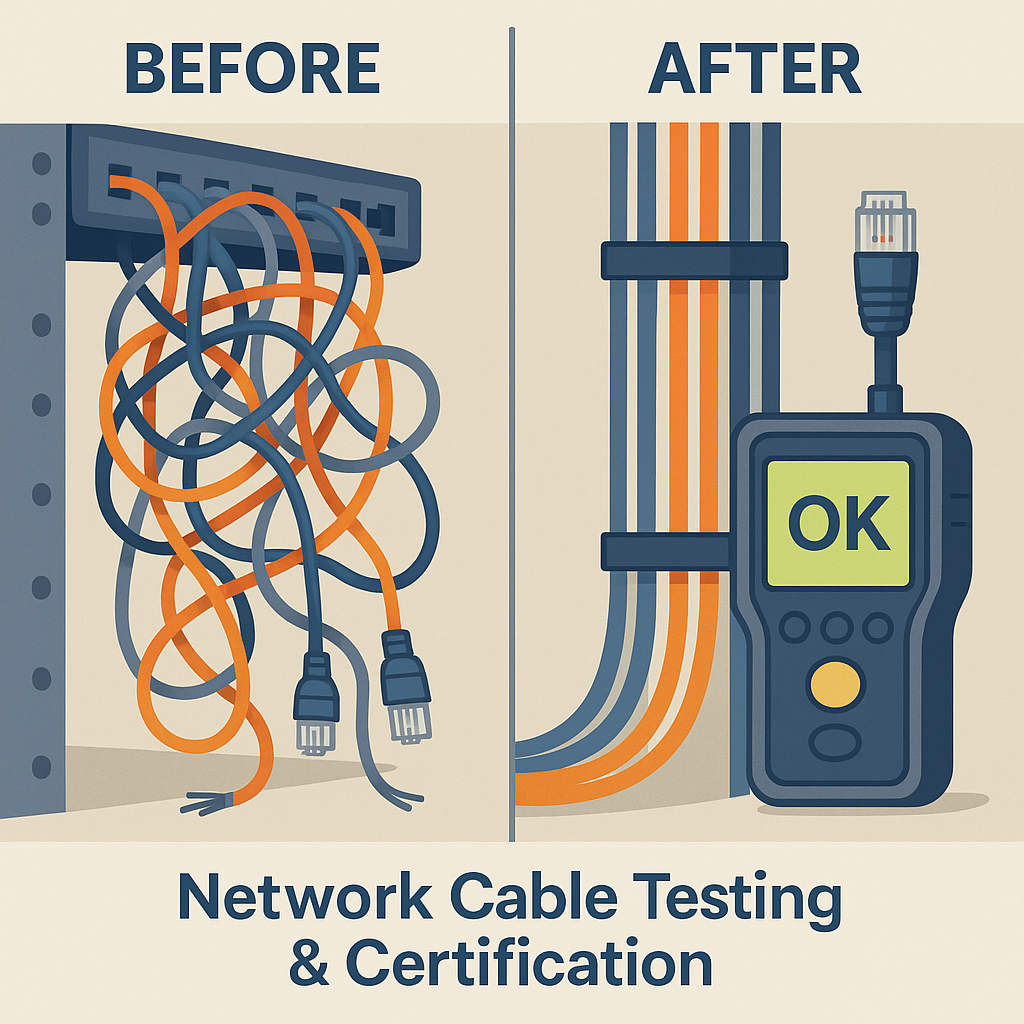 BEFORE

AFTER

OK

Network Cable Testing & Certification